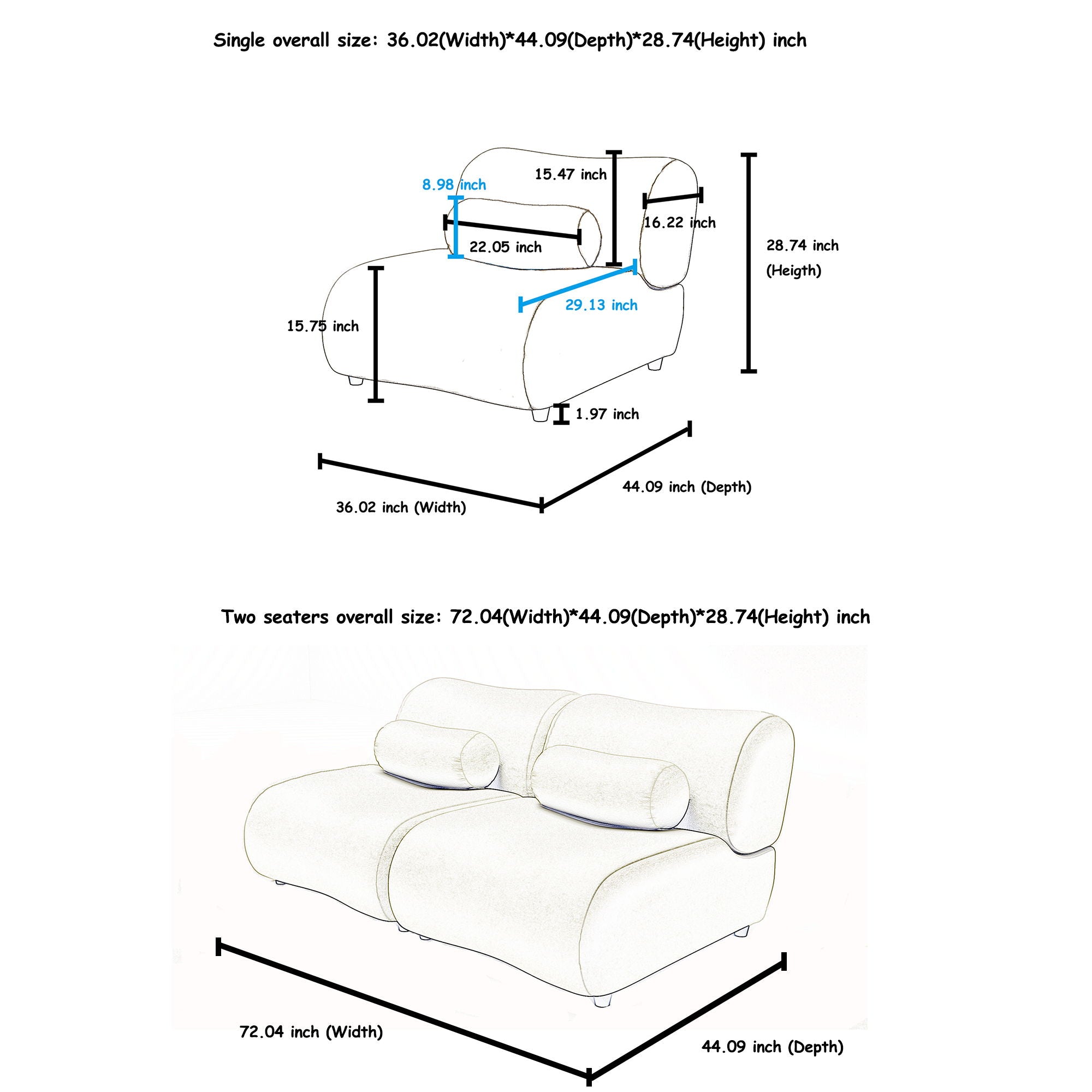 Single overall size: 36.02(Width)*44.09(Depth)*28.74(Height) inch

8.98 inch

15.47 inch

16.22 inch

22.05 inch

28.74 inch (Heigth)

29.13 inch

15.75 inch

1.97 inch

44.09 inch (Depth)

36.02 inch (Width)

Two seaters overall size: 72.04(Width)*44.09(Depth)*28.74(Height) inch

72.04 inch (Width)

44.09 inch (Depth)